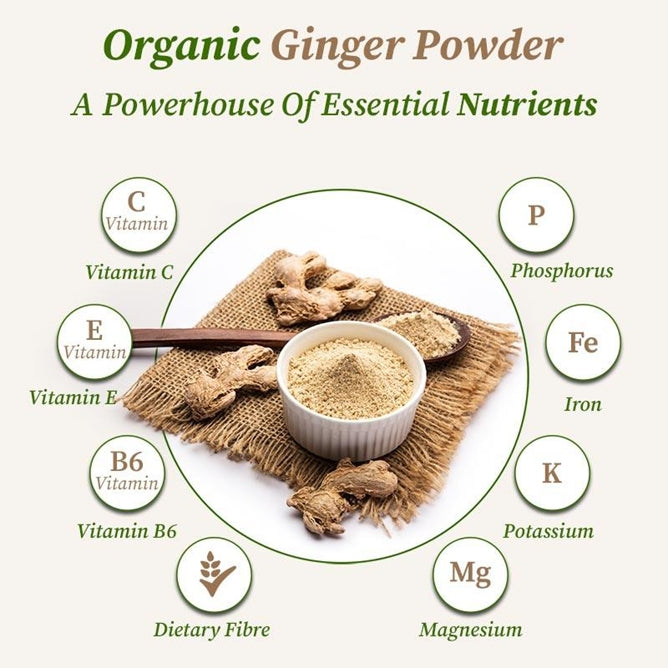 Organic Ginger Powder
A Powerhouse Of Essential Nutrients

C
Vitamin
Vitamin C

E
Vitamin
Vitamin E

B6
Vitamin
Vitamin B6

Dietary Fibre

P
Phosphorus

Fe
Iron

K
Potassium

Mg
Magnesium